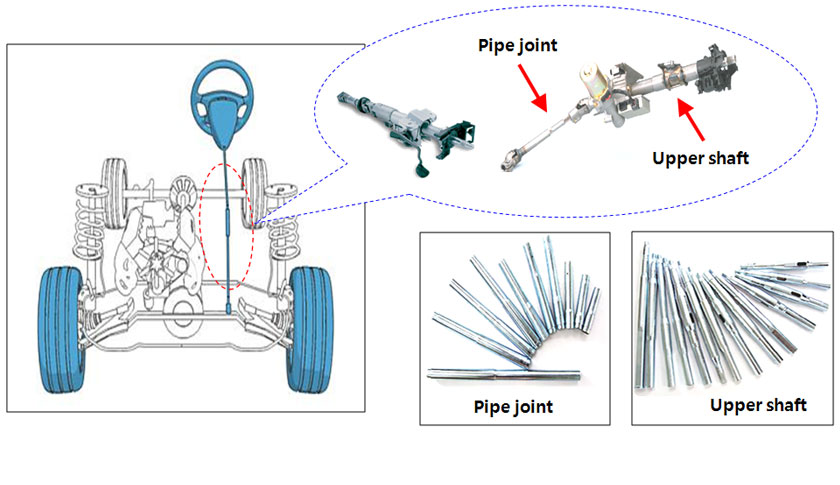 Pipe joint

Upper shaft

Pipe joint

Upper shaft