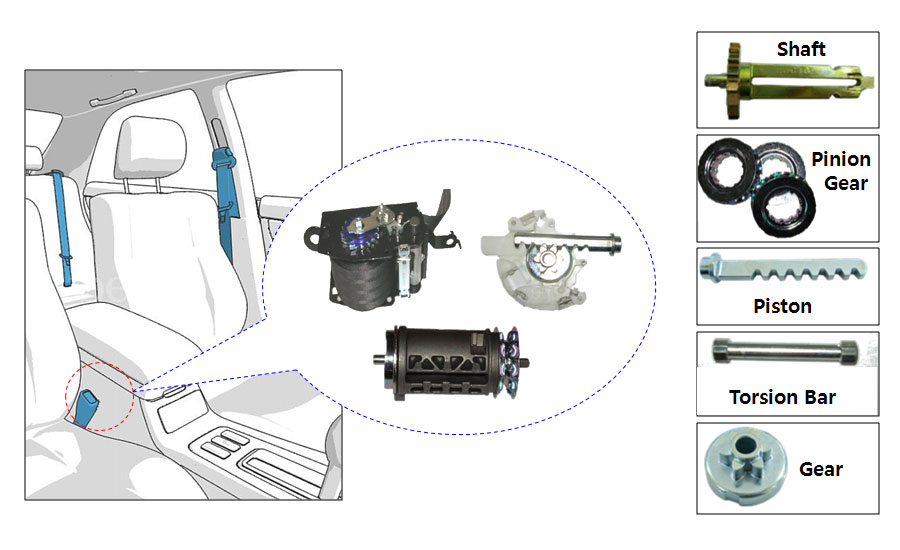 Shaft

Pinion Gear

Piston

Torsion Bar

Gear