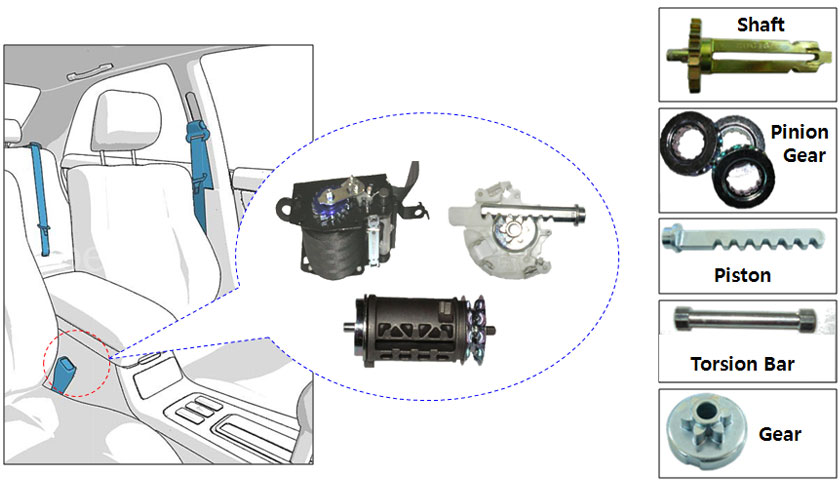 Shaft

Pinion Gear

Piston

Torsion Bar

Gear